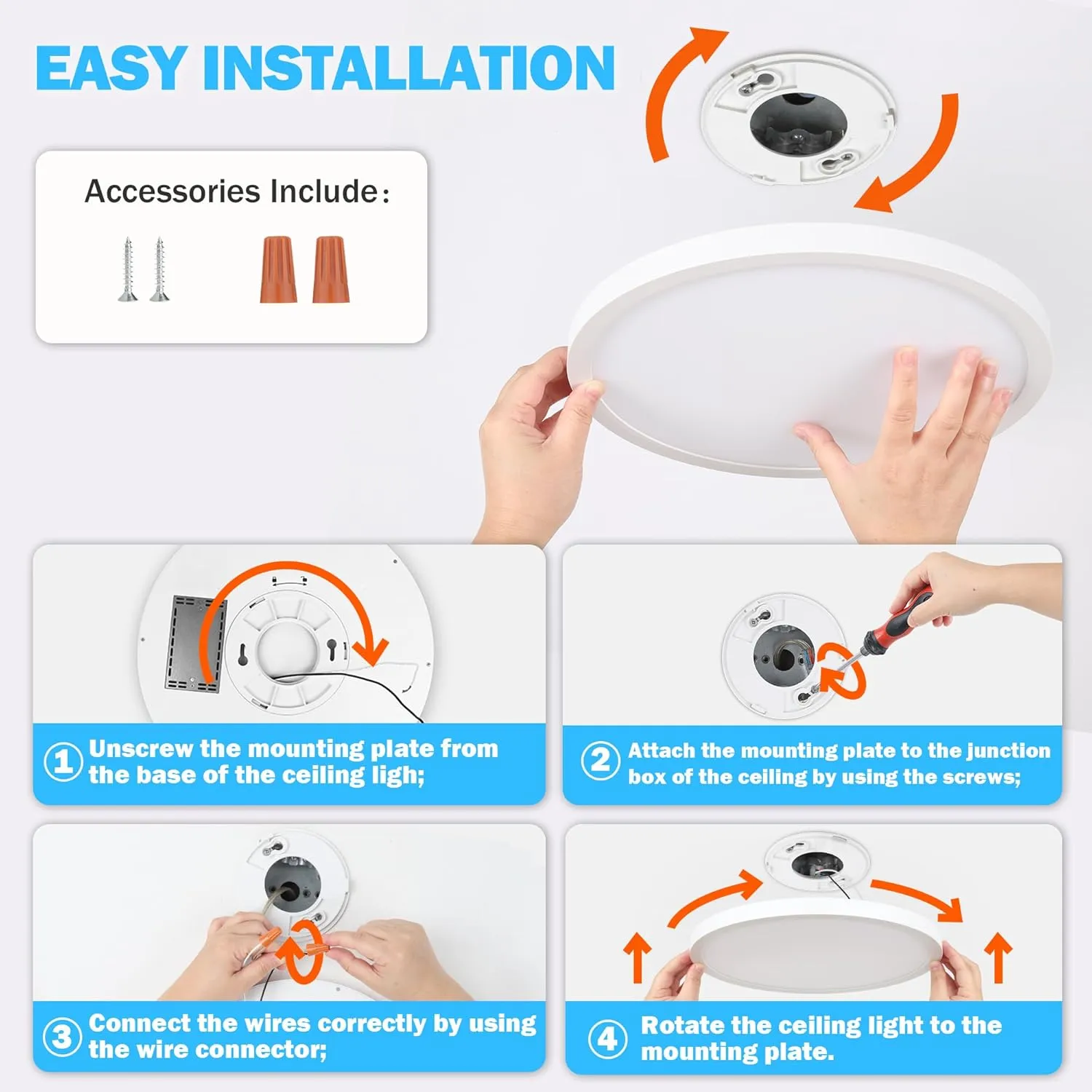 EASY INSTALLATION

Accessories Include:

1 Unscrew the mounting plate from the base of the ceiling ligh;

2 Attach the mounting plate to the junction box of the ceiling by using the screws;

3 Connect the wires correctly by using the wire connector;

4 Rotate the ceiling light to the mounting plate.