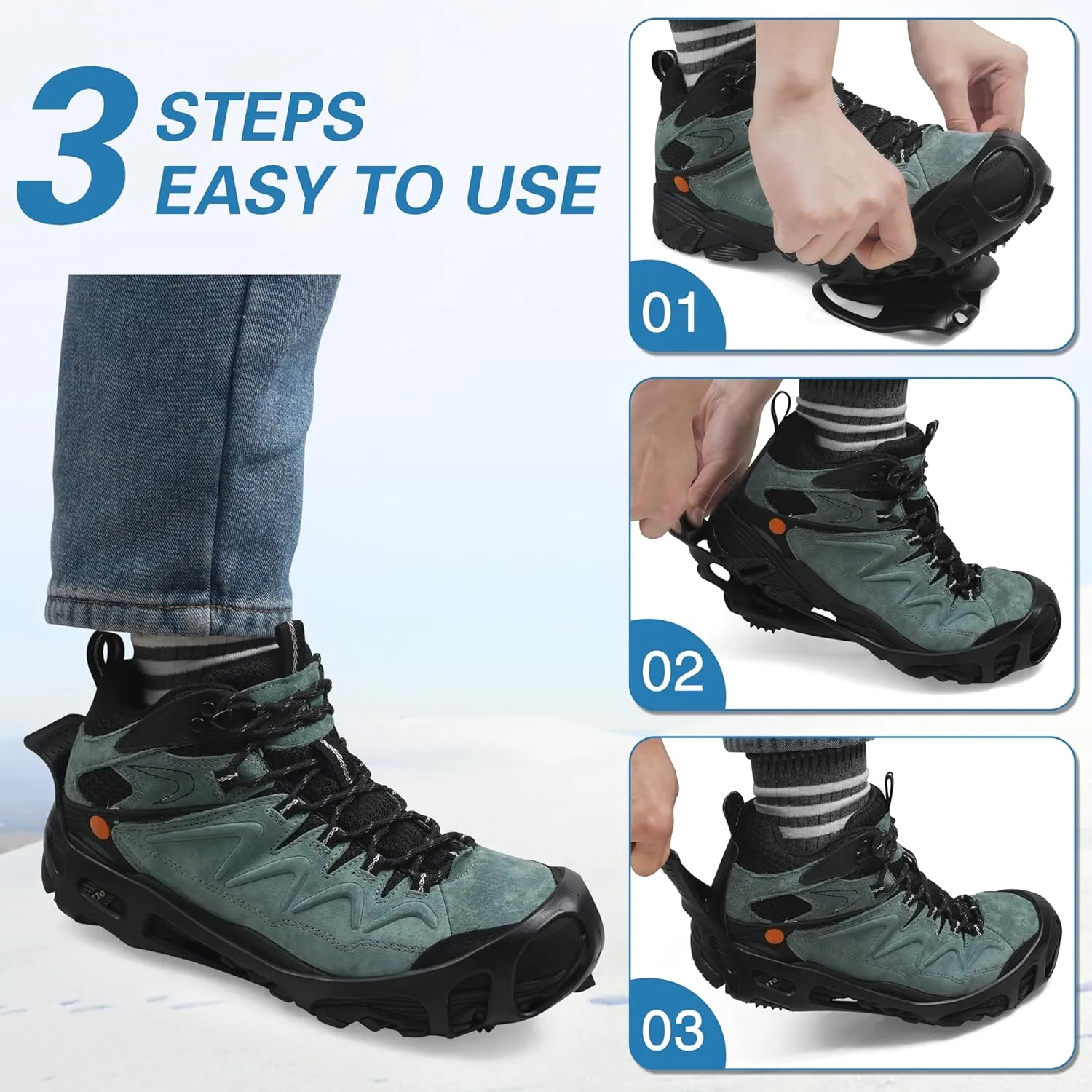 3 STEPS
EASY TO USE

01

02

03