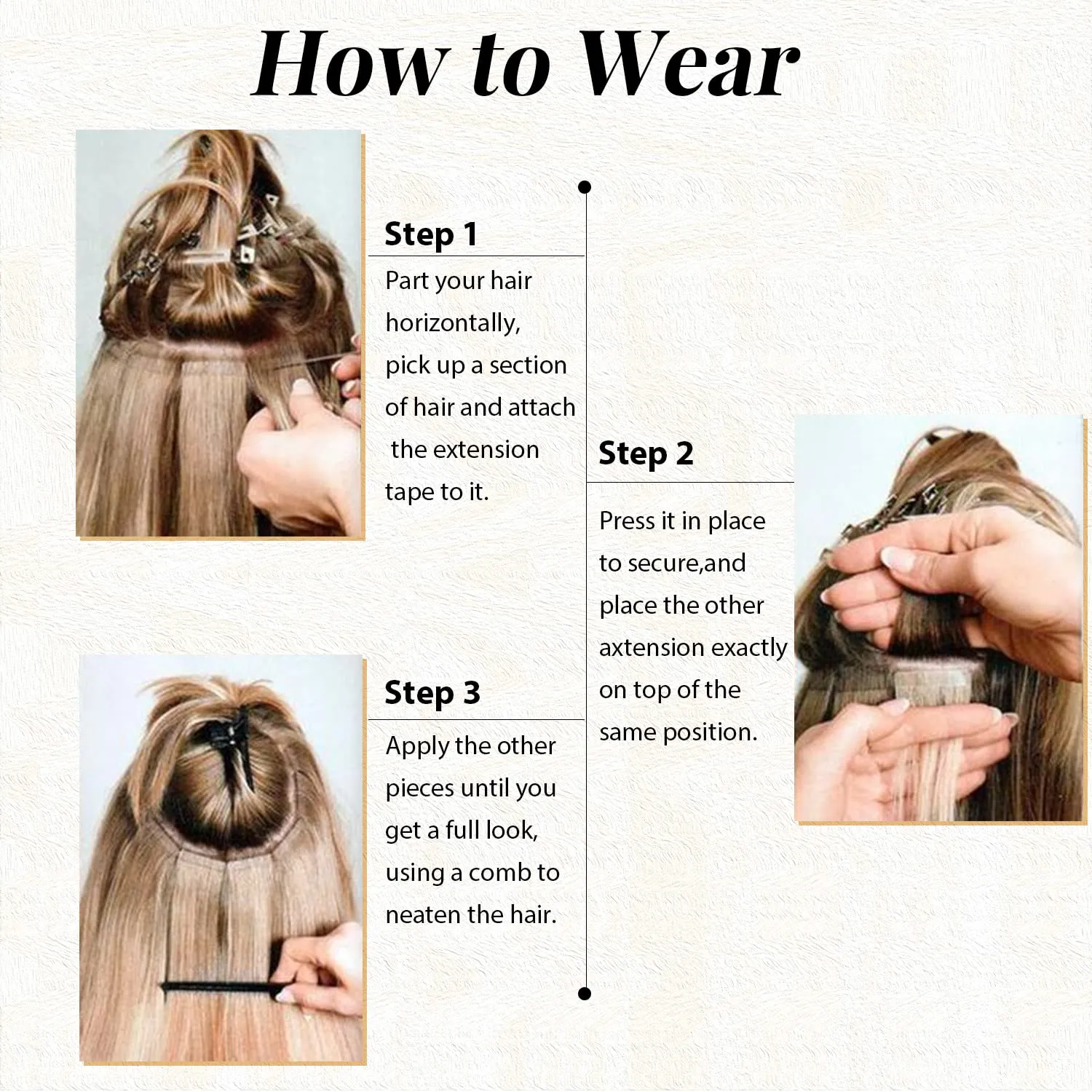 How to Wear

Step 1

Part your hair horizontally, pick up a section of hair and attach the extension tape to it.

Step 2

Press it in place to secure,and place the other axtension exactly on top of the same position.

Step 3

Apply the other pieces until you get a full look, using a comb to neaten the hair.